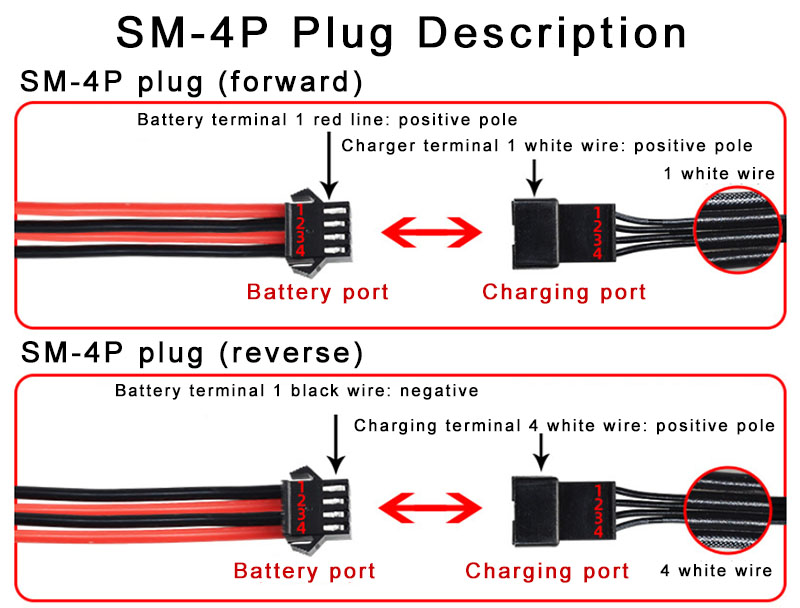 SM-4P Plug Description

SM-4P plug (forward)

Battery terminal 1 red line: positive pole

Charger terminal 1 white wire: positive pole

1 white wire

1
2
3
4

1
2
3
4

Battery port

Charging port

SM-4P plug (reverse)

Battery terminal 1 black wire: negative

Charging terminal 4 white wire: positive pole

1
2
3
4

1
2
3
4

Battery port

Charging port

4 white wire