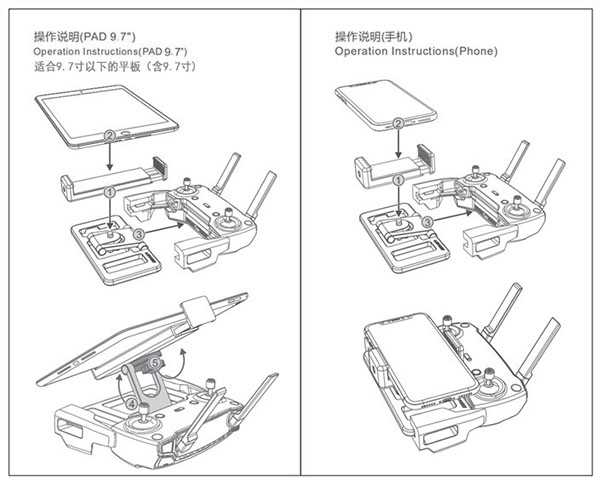 操作说明(PAD 9.7")
Operation Instructions(PAD 9.7')
适合9.7寸以下的平板（含9.7寸）

2
1
3
5
4

操作说明(手机)
Operation Instructions(Phone)

2
1
3