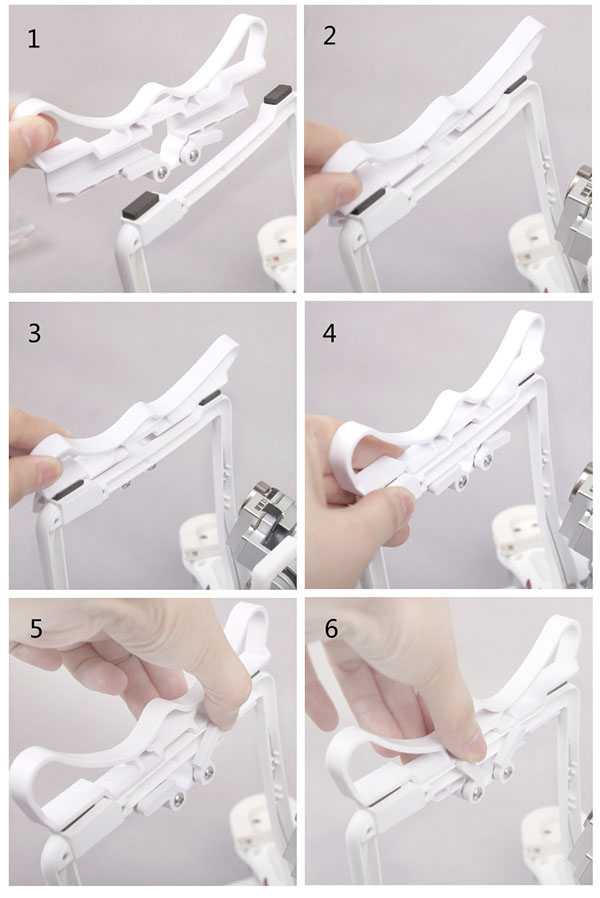 1

2

3

4

5

6