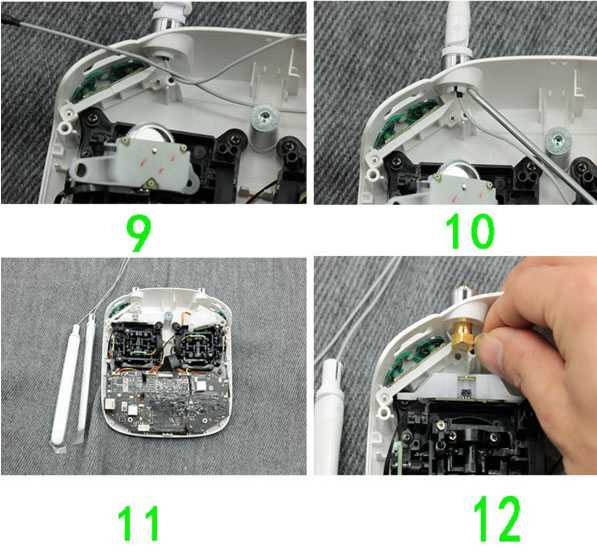 9

10

11

12